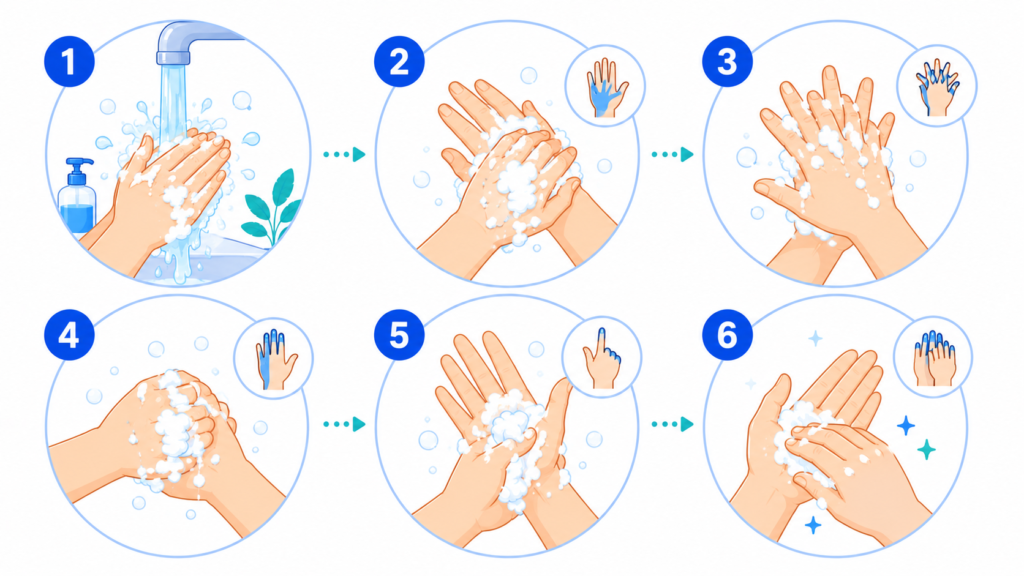 1
2
3
4
5
6